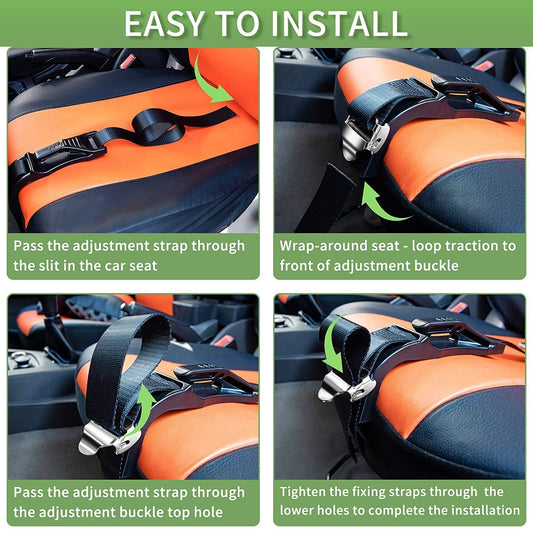 EASY TO INSTALL

Pass the adjustment strap through the slit in the car seat

Wrap-around seat - loop traction to front of adjustment buckle

Pass the adjustment strap through the adjustment buckle top hole

Tighten the fixing straps through the lower holes to complete the installation