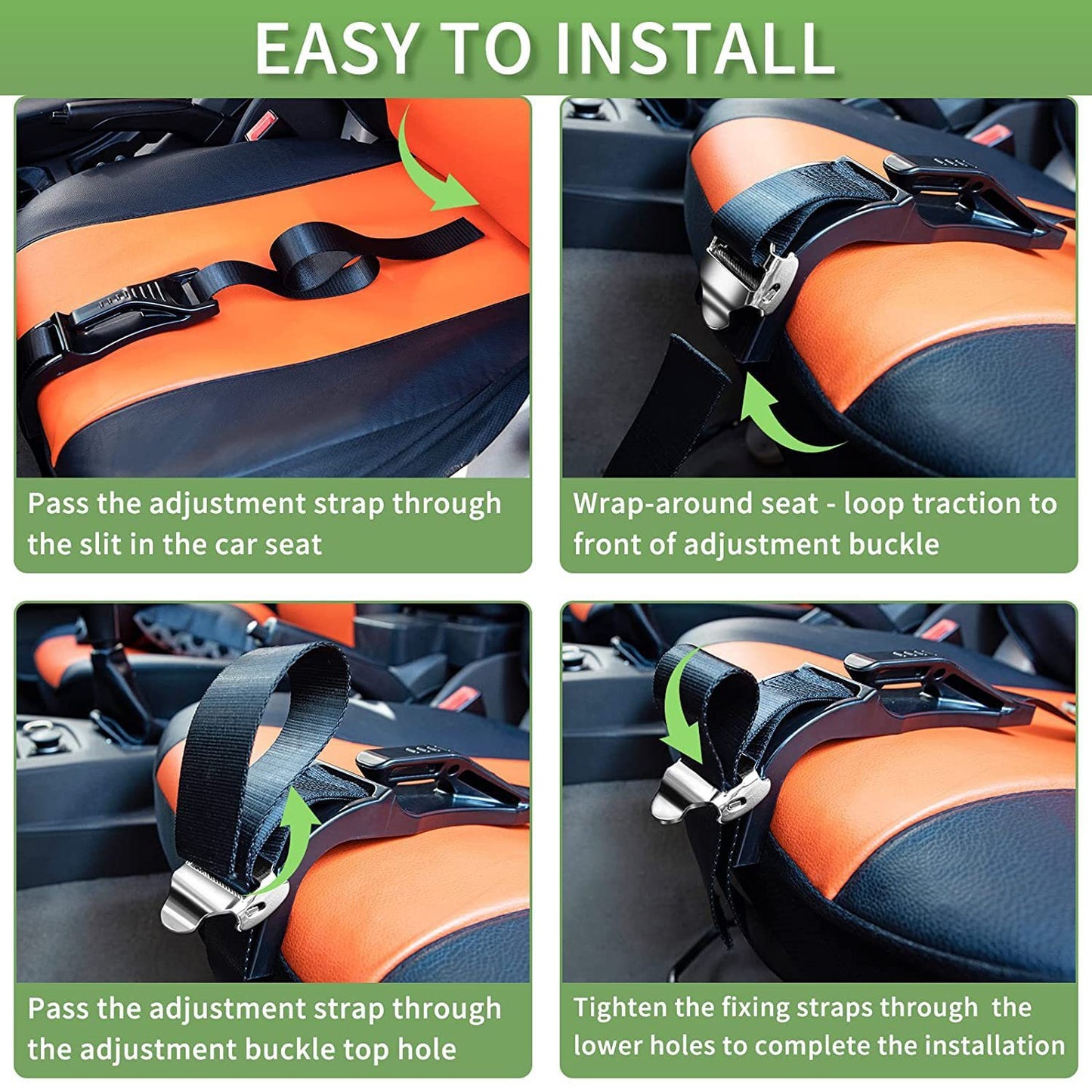 EASY TO INSTALL

Pass the adjustment strap through the slit in the car seat

Wrap-around seat - loop traction to front of adjustment buckle

Pass the adjustment strap through the adjustment buckle top hole

Tighten the fixing straps through the lower holes to complete the installation